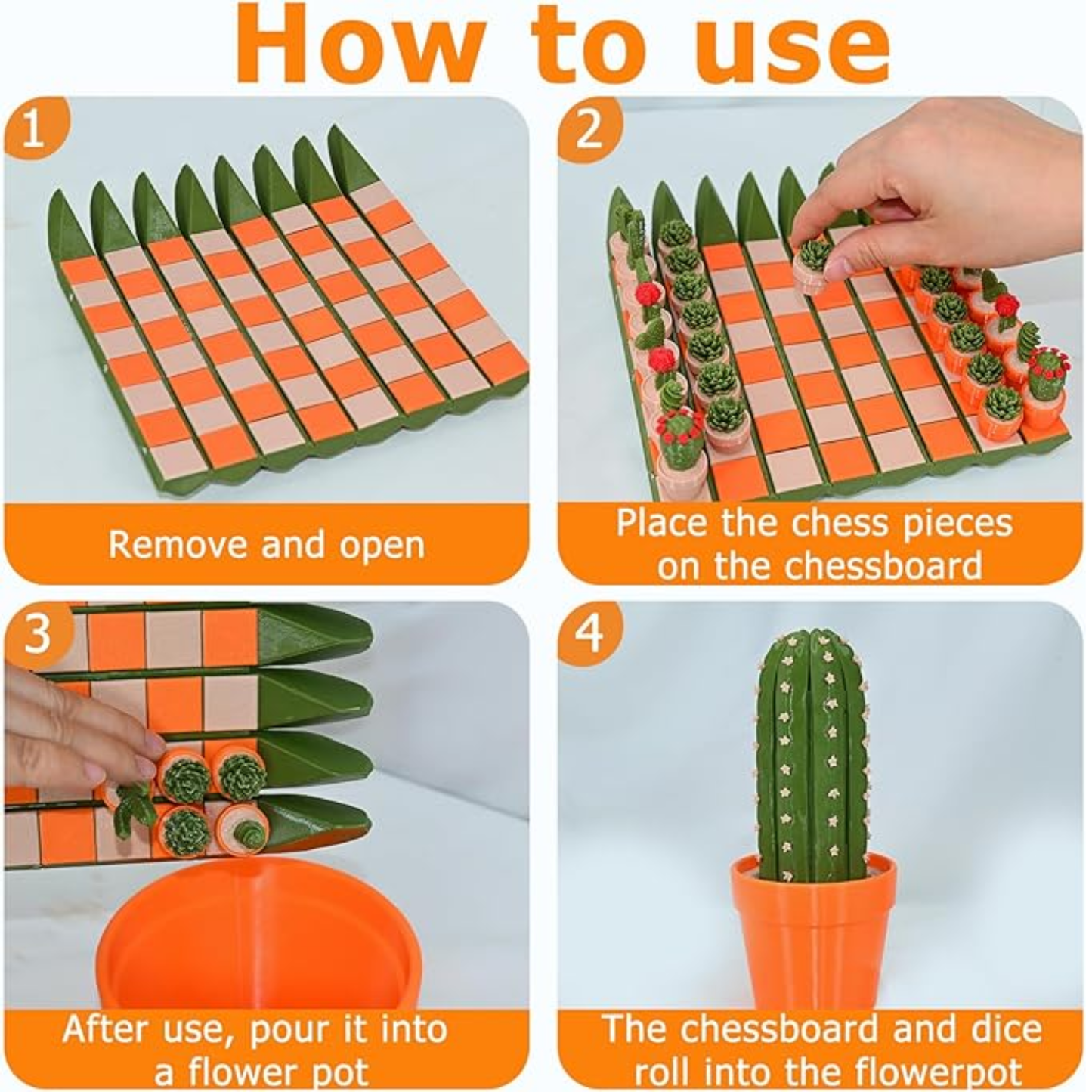 How to use

1

Remove and open

2

Place the chess pieces on the chessboard

3

After use, pour it into a flower pot

4

The chessboard and dice roll into the flowerpot